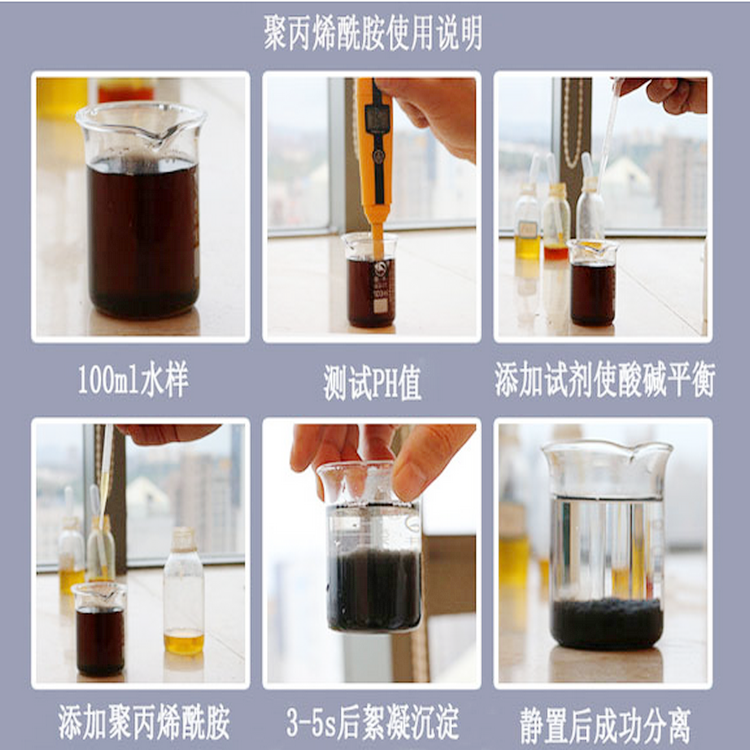 聚丙烯酰胺使用说明

100ml水样

测试PH值

添加试剂使酸碱平衡

添加聚丙烯酰胺

3-5s后絮凝沉淀

静置后成功分离